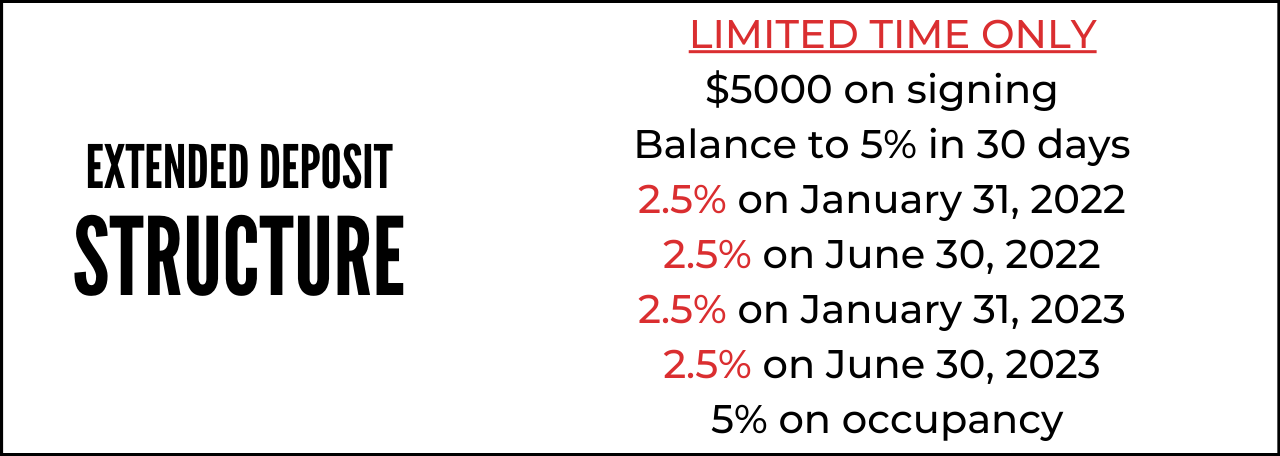 EXTENDED DEPOSIT
STRUCTURE

LIMITED TIME ONLY
\$5000 on signing
Balance to 5% in 30 days
2.5% on January 31, 2022
2.5% on June 30, 2022
2.5% on January 31, 2023
2.5% on June 30, 2023
5% on occupancy